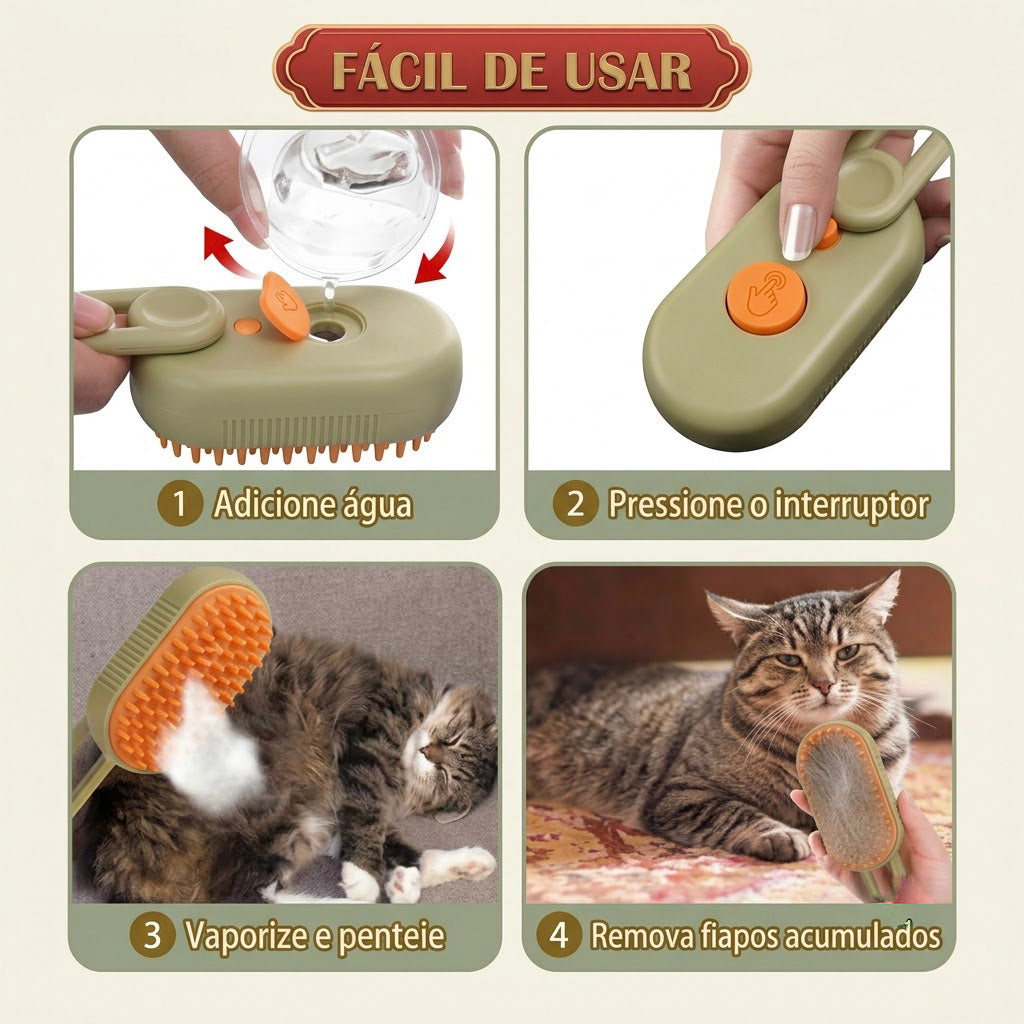 FÁCIL DE USAR

1 Adicione água

2 Pressione o interruptor

3 Vaporize e penteie

4 Remova fiapos acumulados